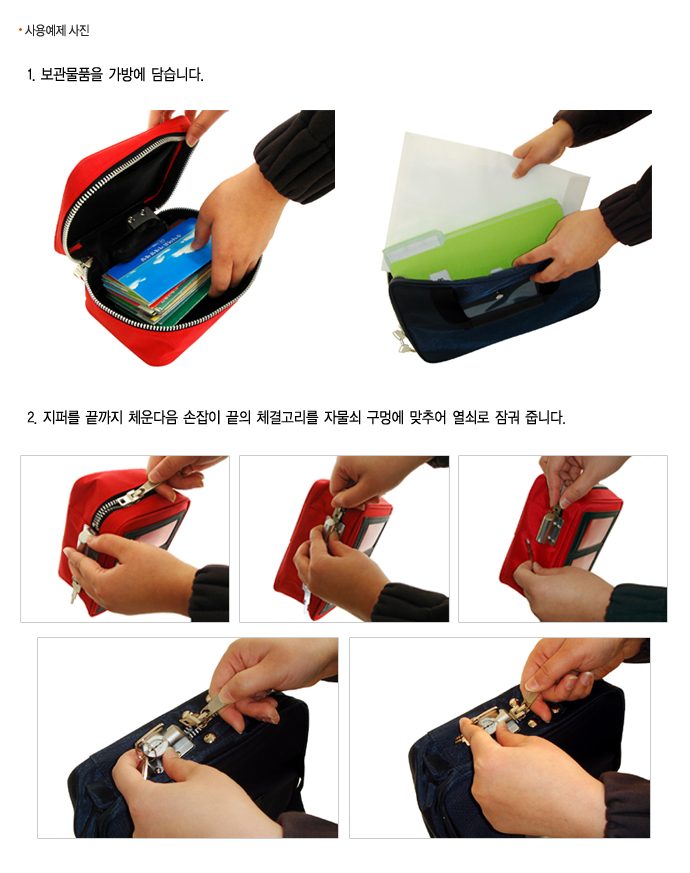 • 사용예제 사진

1. 보관물품을 가방에 담습니다.

2. 지퍼를 끝까지 채운다음 손잡이 끝의 체결고리를 자물쇠 구멍에 맞추어 열쇠로 잠궈 줍니다.